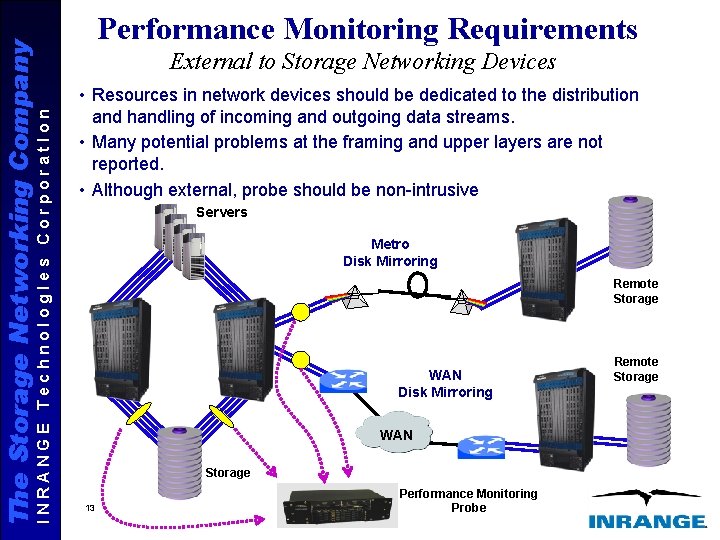 The Storage Networking Company
INRANGE Technologies Corporation

Performance Monitoring Requirements
External to Storage Networking Devices

• Resources in network devices should be dedicated to the distribution and handling of incoming and outgoing data streams.
• Many potential problems at the framing and upper layers are not reported.
• Although external, probe should be non-intrusive

Servers

Metro
Disk Mirroring

Remote
Storage

WAN
Disk Mirroring

Remote
Storage

WAN

Storage

Performance Monitoring
Probe

13

INRANGE