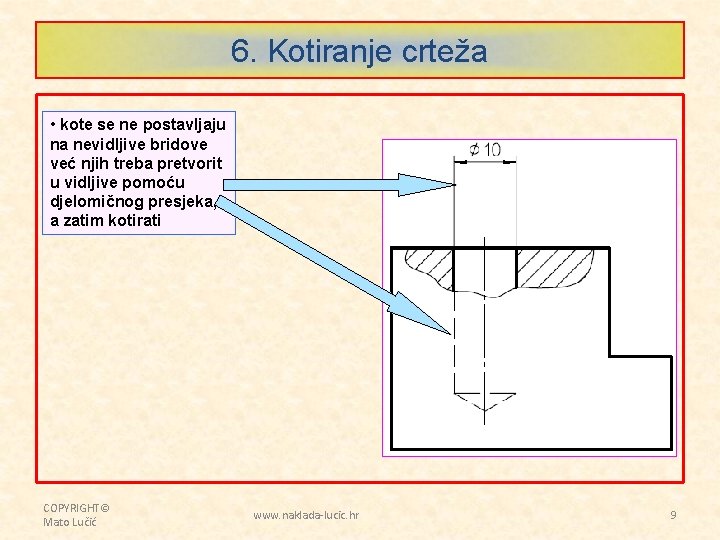 6. Kotiranje crteža

• kote se ne postavljaju na nevidljive bridove već njih treba pretvorit u vidljive pomoću djelomičnog presjeka, a zatim kotirati

$\phi$ 10

COPYRIGHT©
Mato Lučić

www.naklada-lucic.hr

9