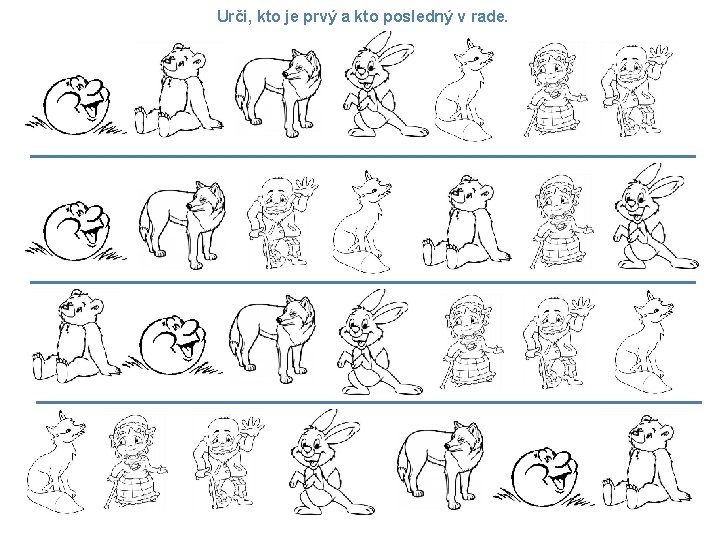 Urči, kto je prvý a kto posledný v rade.