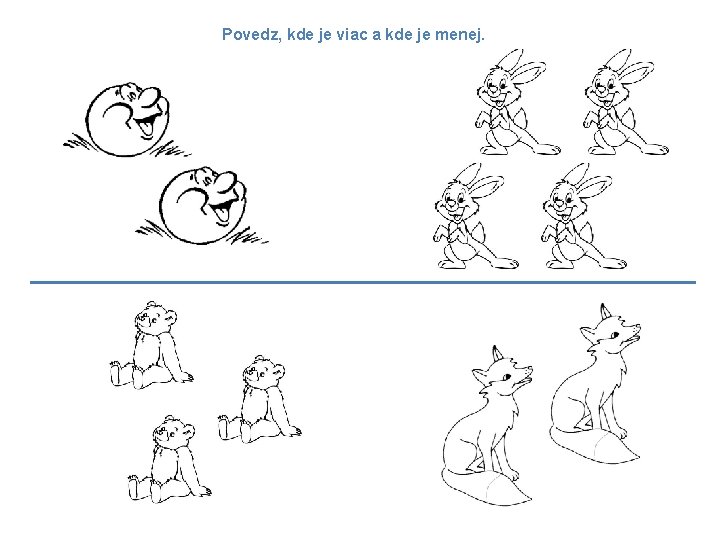 Povedz, kde je viac a kde je menej.