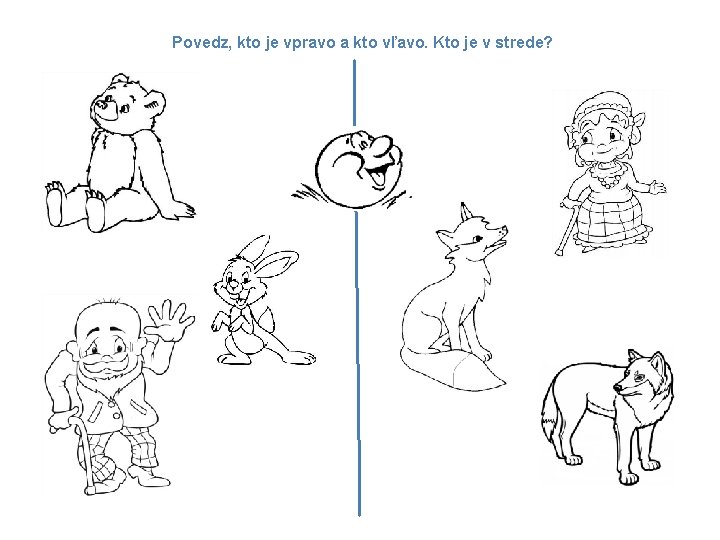 Povedz, kto je vpravo a kto vľavo. Kto je v strede?