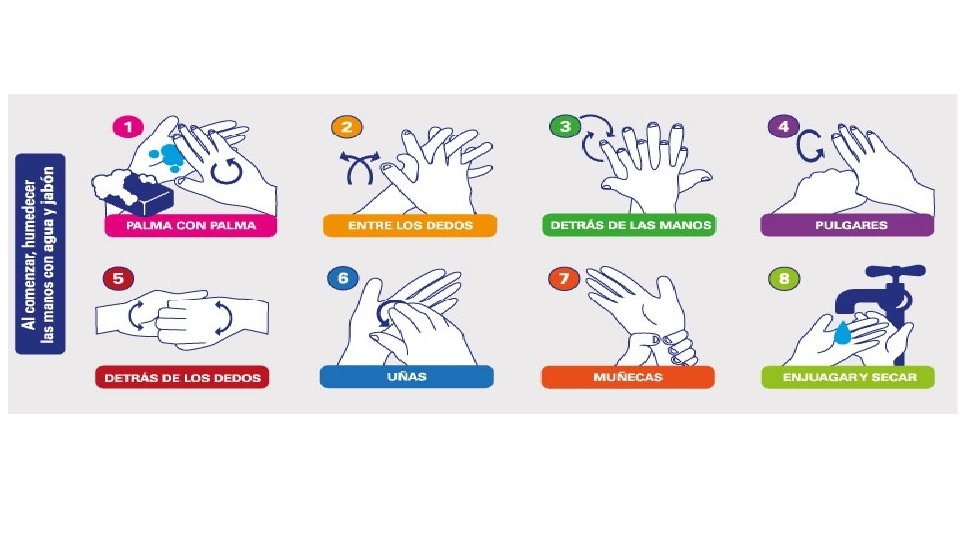 Al comenzar, humedecer las manos con agua y jabón

1
PALMA CON PALMA

2
ENTRE LOS DEDOS

3
DETRÁS DE LAS MANOS

4
PULGARES

5
DETRÁS DE LOS DEDOS

6
UÑAS

7
MUÑECAS

8
ENJUAGAR Y SECAR