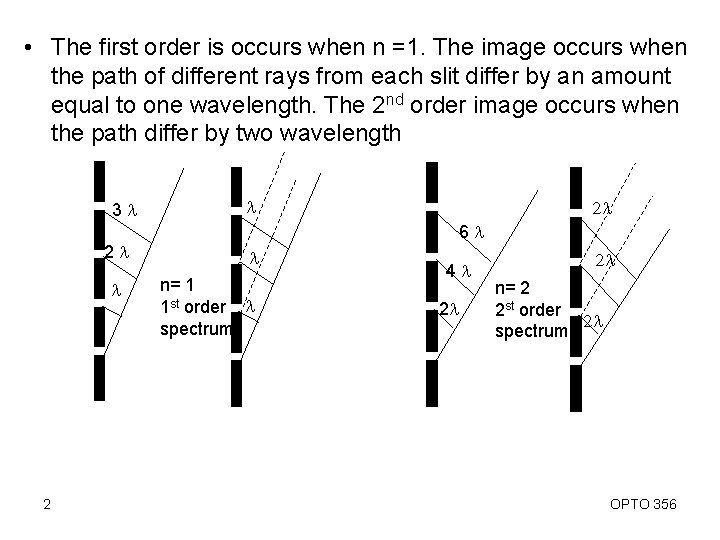 • The first order is occurs when n =1. The image occurs when the path of different rays from each slit differ by an amount equal to one wavelength. The 2$^{nd}$ order image occurs when the path differ by two wavelength

3 $\lambda$
2 $\lambda$
$\lambda$

n= 1
1$^{st}$ order
spectrum

$\lambda$
$\lambda$
$\lambda$

6 $\lambda$
4 $\lambda$
2$\lambda$

n= 2
2$^{st}$ order
spectrum

2$\lambda$
2$\lambda$
2$\lambda$

2

OPTO 356