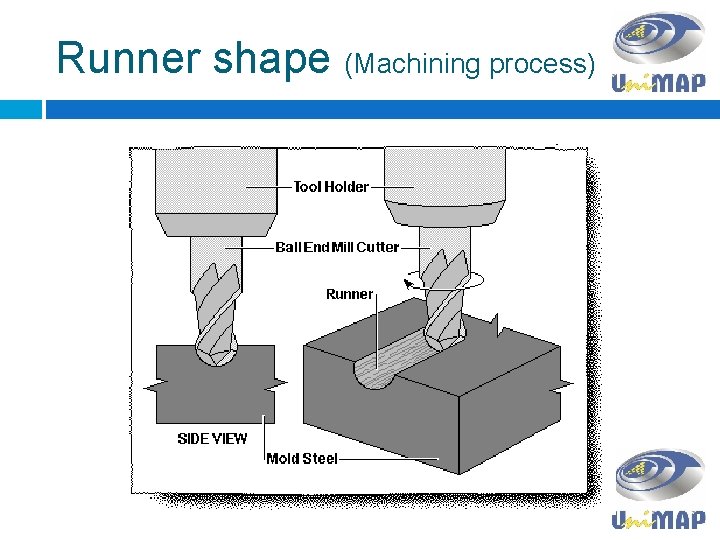 Runner shape (Machining process)

UniMAP

Tool Holder

Ball End Mill Cutter

Runner

SIDE VIEW

Mold Steel

UniMAP