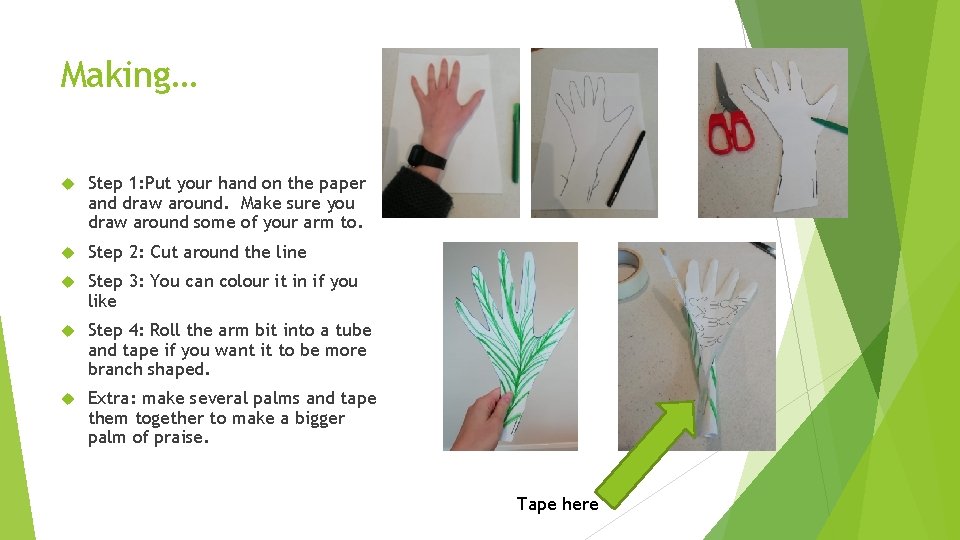 Making…

Step 1:Put your hand on the paper and draw around. Make sure you draw around some of your arm to.

Step 2: Cut around the line

Step 3: You can colour it in if you like

Step 4: Roll the arm bit into a tube and tape if you want it to be more branch shaped.

Extra: make several palms and tape them together to make a bigger palm of praise.

Tape here