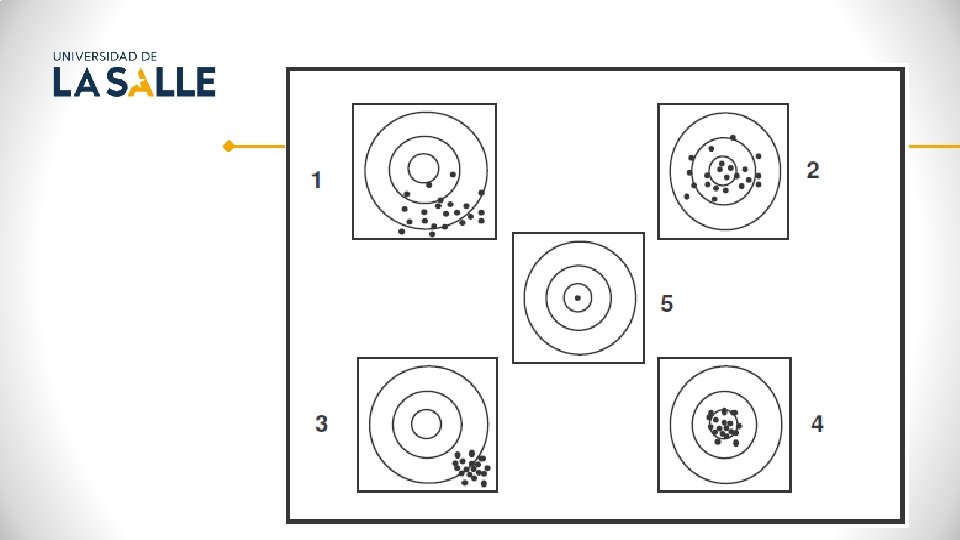 UNIVERSIDAD DE
LA SALLE

1

2

5

3

4