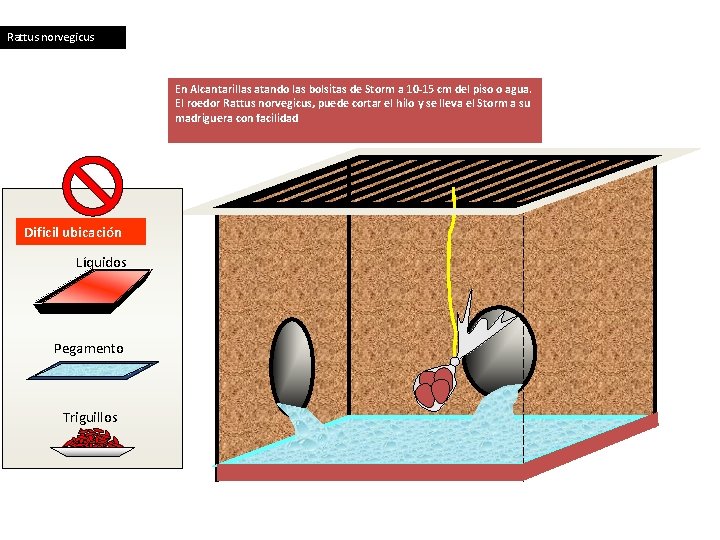 Rattus norvegicus

En Alcantarillas atando las bolsitas de Storm a 10-15 cm del piso o agua. El roedor Rattus norvegicus, puede cortar el hilo y se lleva el Storm a su madriguera con facilidad

Dificil ubicación

Líquidos

Pegamento

Triguillos