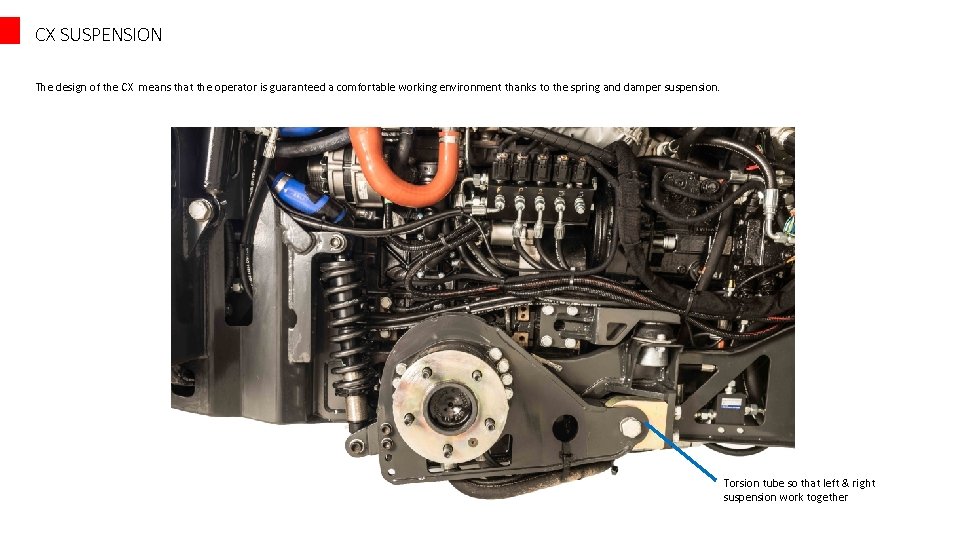 CX SUSPENSION

The design of the CX means that the operator is guaranteed a comfortable working environment thanks to the spring and damper suspension.

Torsion tube so that left & right suspension work together