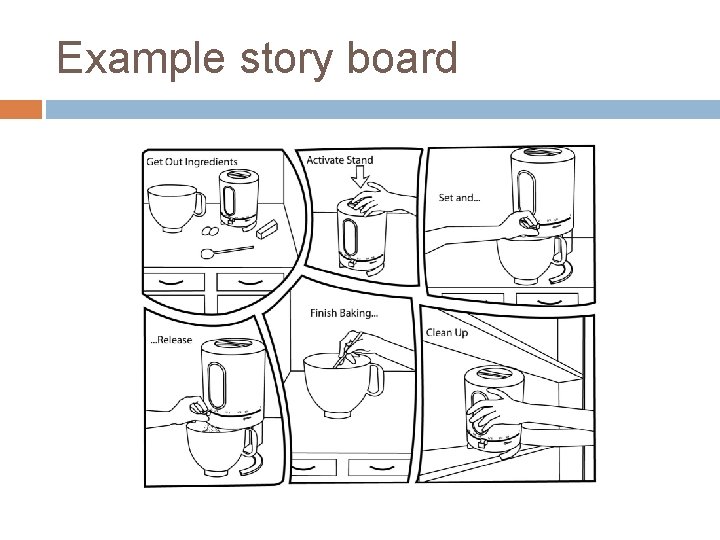 Example story board

Get Out Ingredients

Activate Stand

Set and...

...Release

Finish Baking...

Clean Up