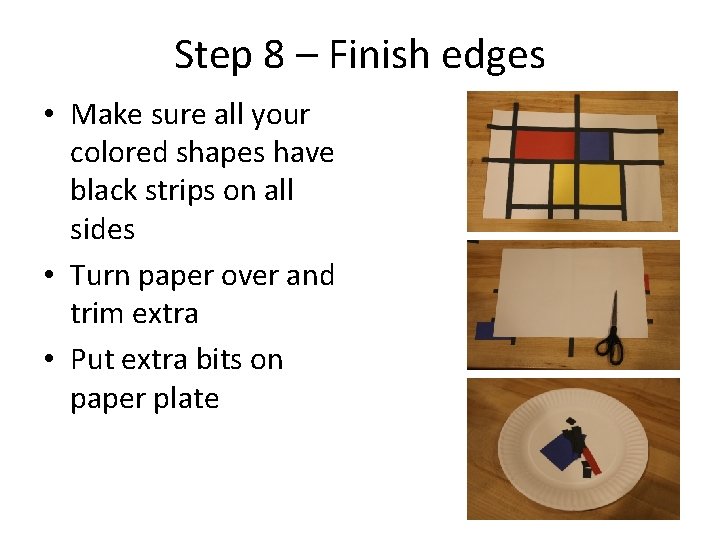 Step 8 – Finish edges

• Make sure all your colored shapes have black strips on all sides
• Turn paper over and trim extra
• Put extra bits on paper plate