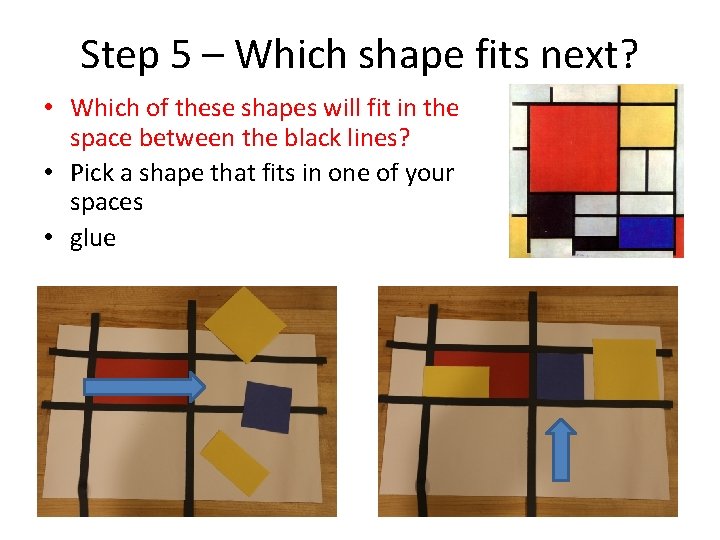 Step 5 – Which shape fits next?

• Which of these shapes will fit in the space between the black lines?
• Pick a shape that fits in one of your spaces
• glue