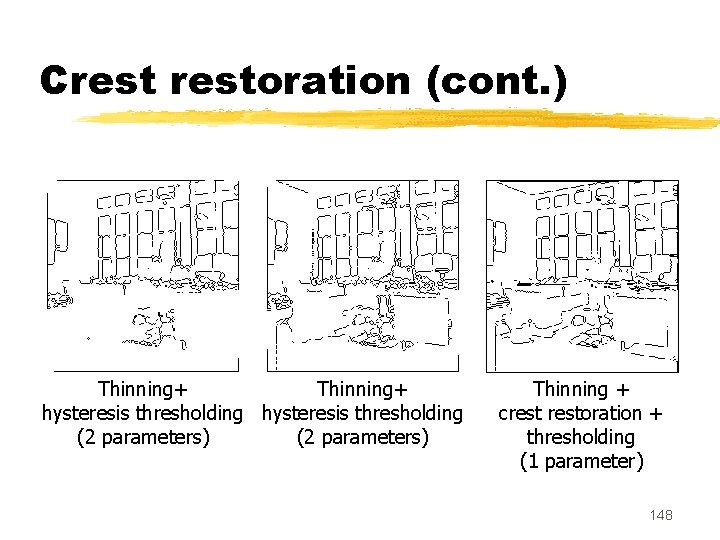 Crest restoration (cont.)

Thinning+
hysteresis thresholding
(2 parameters)

Thinning+
hysteresis thresholding
(2 parameters)

Thinning +
crest restoration +
thresholding
(1 parameter)

148