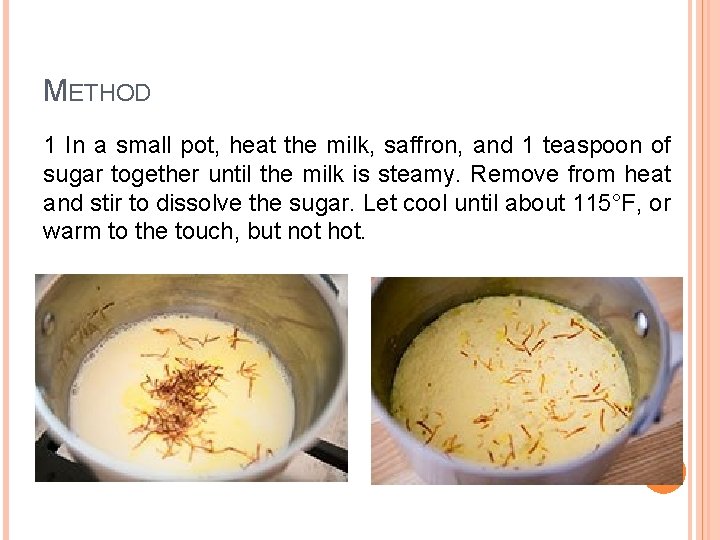 METHOD

1 In a small pot, heat the milk, saffron, and 1 teaspoon of sugar together until the milk is steamy. Remove from heat and stir to dissolve the sugar. Let cool until about 115°F, or warm to the touch, but not hot.