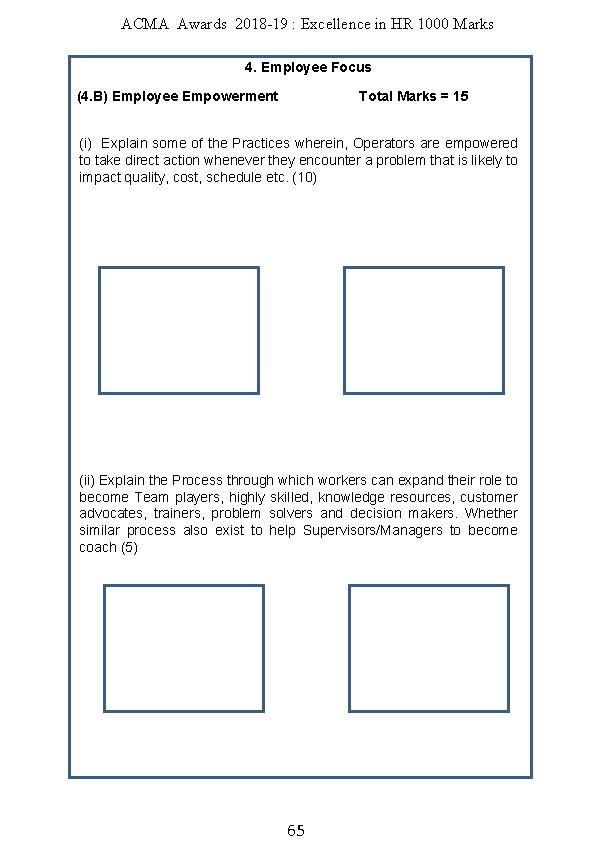 ACMA Awards 2018-19 : Excellence in HR 1000 Marks

4. Employee Focus

(4.B) Employee Empowerment Total Marks = 15

(i) Explain some of the Practices wherein, Operators are empowered to take direct action whenever they encounter a problem that is likely to impact quality, cost, schedule etc. (10)

(ii) Explain the Process through which workers can expand their role to become Team players, highly skilled, knowledge resources, customer advocates, trainers, problem solvers and decision makers. Whether similar process also exist to help Supervisors/Managers to become coach (5)

65