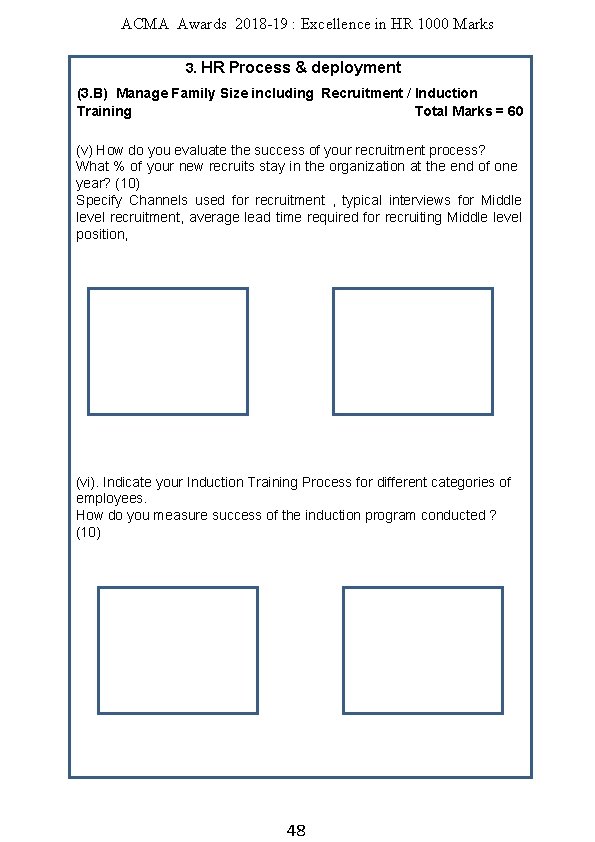 ACMA Awards 2018-19 : Excellence in HR 1000 Marks

3. HR Process & deployment

(3.B) Manage Family Size including Recruitment / Induction Training Total Marks = 60

(v) How do you evaluate the success of your recruitment process?
What % of your new recruits stay in the organization at the end of one year? (10)
Specify Channels used for recruitment , typical interviews for Middle level recruitment, average lead time required for recruiting Middle level position,

(vi). Indicate your Induction Training Process for different categories of employees.
How do you measure success of the induction program conducted ? (10)

48