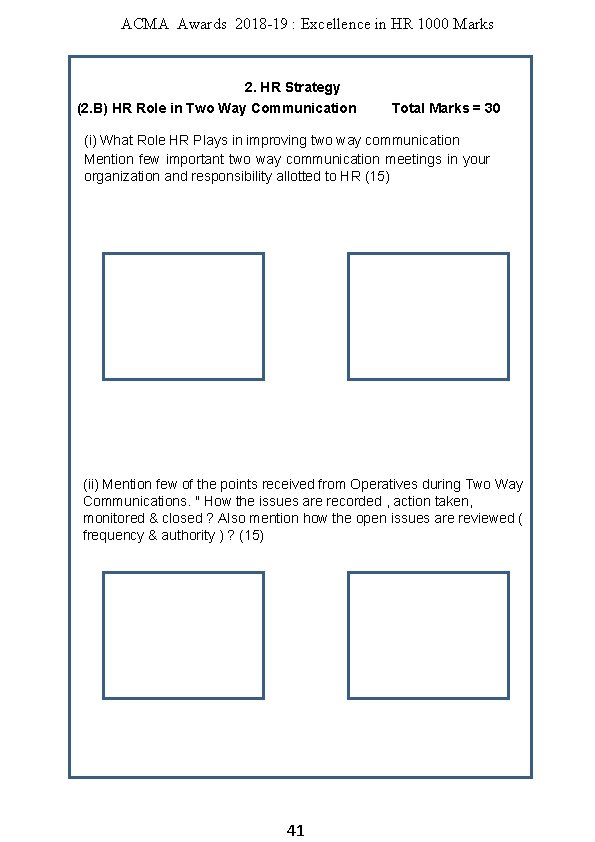 ACMA Awards 2018-19 : Excellence in HR 1000 Marks

2. HR Strategy

(2.B) HR Role in Two Way Communication Total Marks = 30

(i) What Role HR Plays in improving two way communication Mention few important two way communication meetings in your organization and responsibility allotted to HR (15)

(ii) Mention few of the points received from Operatives during Two Way Communications. " How the issues are recorded , action taken, monitored & closed ? Also mention how the open issues are reviewed ( frequency & authority ) ? (15)

41