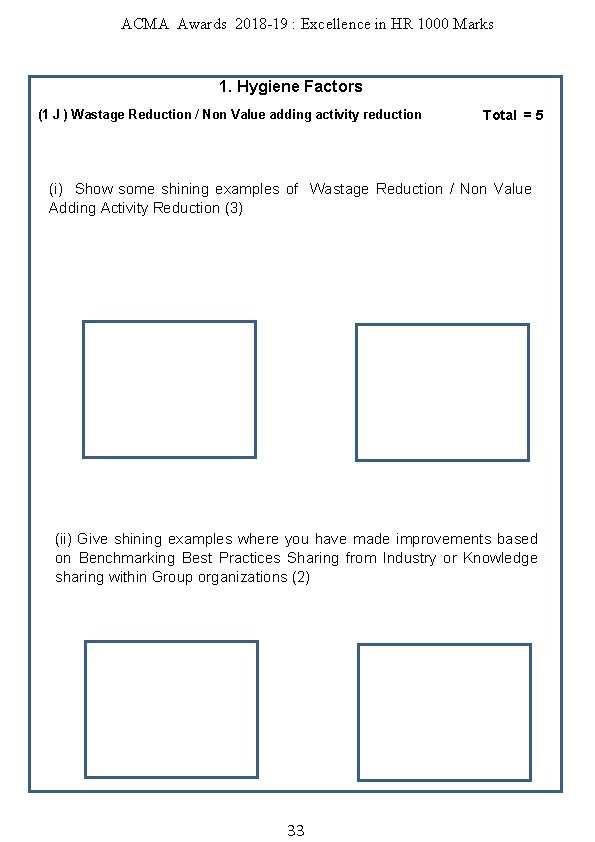 ACMA Awards 2018-19 : Excellence in HR 1000 Marks

1. Hygiene Factors

(1 J ) Wastage Reduction / Non Value adding activity reduction

Total = 5

(i) Show some shining examples of Wastage Reduction / Non Value Adding Activity Reduction (3)

(ii) Give shining examples where you have made improvements based on Benchmarking Best Practices Sharing from Industry or Knowledge sharing within Group organizations (2)

33