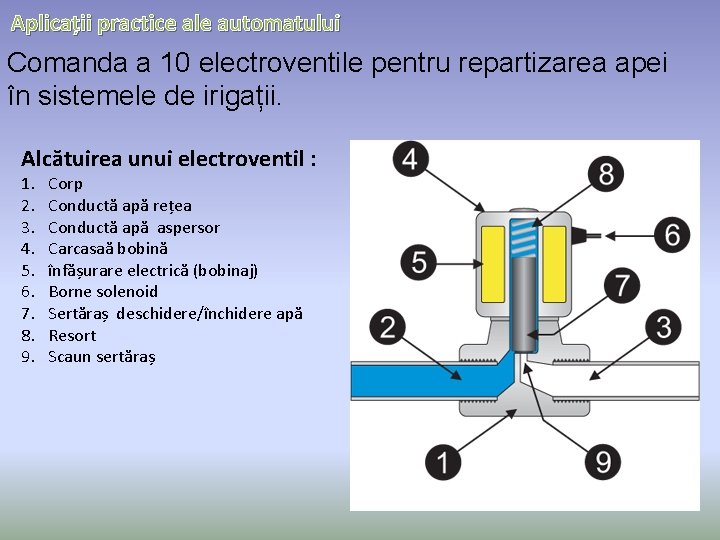 Aplicații practice ale automatului

Comanda a 10 electroventile pentru repartizarea apei în sistemele de irigații.

Alcătuirea unui electroventil :
1. Corp
2. Conductă apă rețea
3. Conductă apă aspersor
4. Carcasaă bobină
5. înfășurare electrică (bobinaj)
6. Borne solenoid
7. Sertăraș deschidere/închidere apă
8. Resort
9. Scaun sertăraș

4
8
6
5
7
2
3
1
9