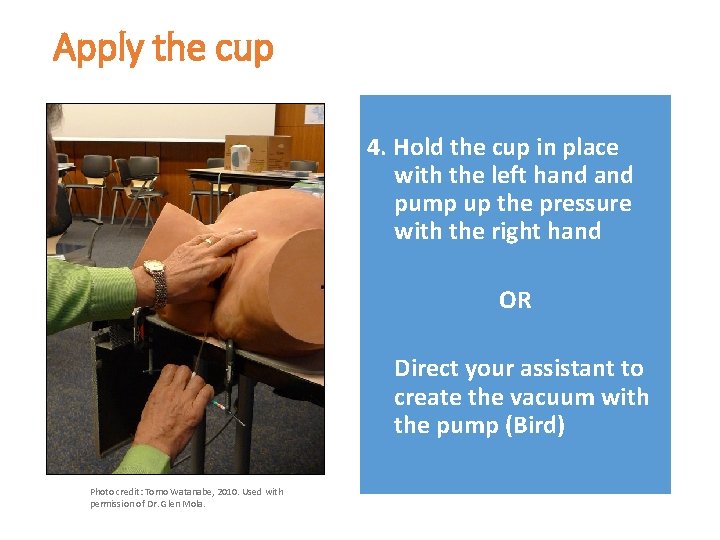 Apply the cup

Photo credit: Tomo Watanabe, 2010. Used with permission of Dr. Glen Mola.

4. Hold the cup in place with the left hand and pump up the pressure with the right hand

OR

Direct your assistant to create the vacuum with the pump (Bird)