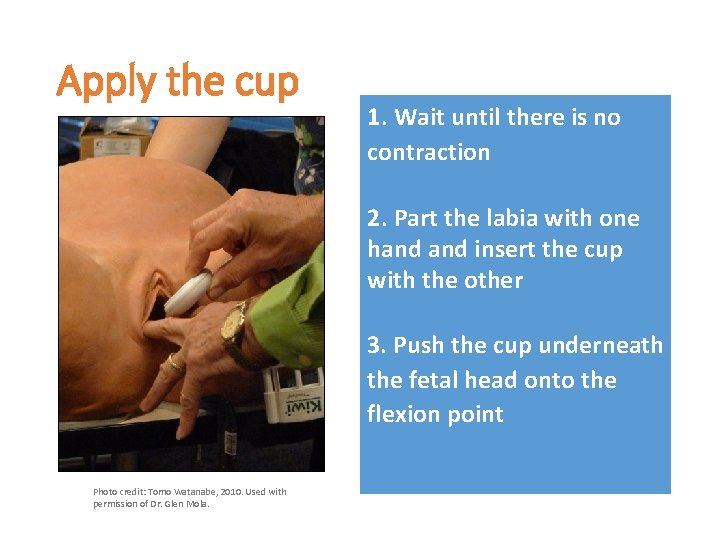 Apply the cup

Kiwi

Photo credit: Tomo Watanabe, 2010. Used with permission of Dr. Glen Mola.

1. Wait until there is no contraction

2. Part the labia with one hand and insert the cup with the other

3. Push the cup underneath the fetal head onto the flexion point