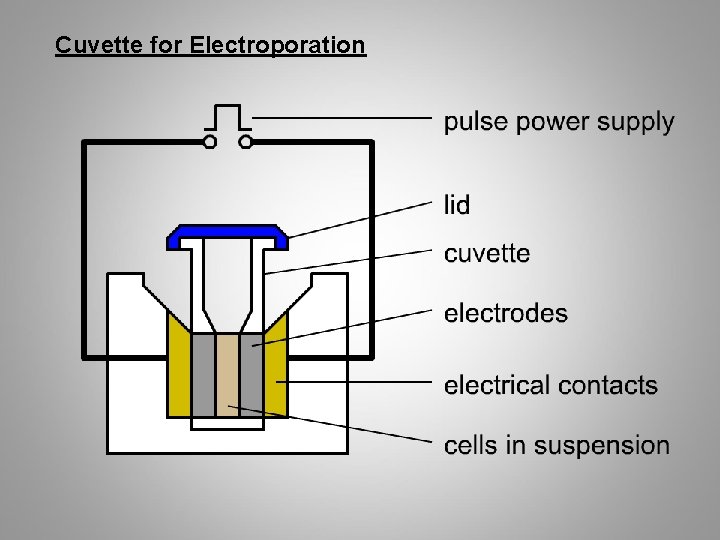 Cuvette for Electroporation

pulse power supply

lid

cuvette

electrodes

electrical contacts

cells in suspension