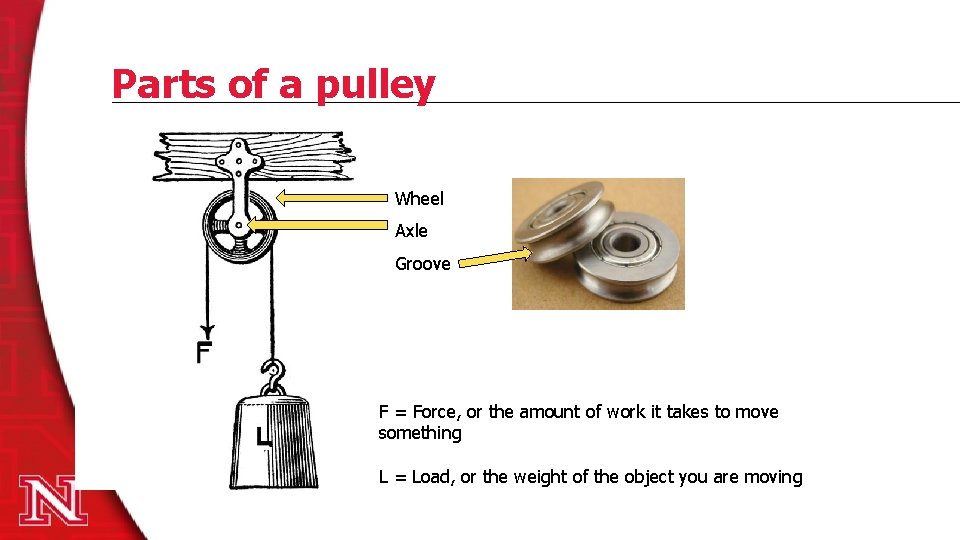 Parts of a pulley

Wheel

Axle

Groove

F

L

F = Force, or the amount of work it takes to move something

L = Load, or the weight of the object you are moving

N