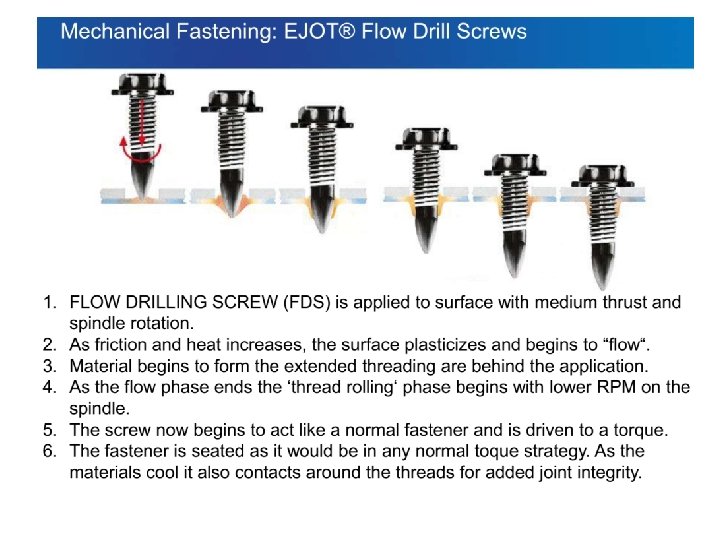 Mechanical Fastening: EJOT® Flow Drill Screws

1. FLOW DRILLING SCREW (FDS) is applied to surface with medium thrust and spindle rotation.
2. As friction and heat increases, the surface plasticizes and begins to “flow“.
3. Material begins to form the extended threading are behind the application.
4. As the flow phase ends the ‘thread rolling‘ phase begins with lower RPM on the spindle.
5. The screw now begins to act like a normal fastener and is driven to a torque.
6. The fastener is seated as it would be in any normal toque strategy. As the materials cool it also contacts around the threads for added joint integrity.