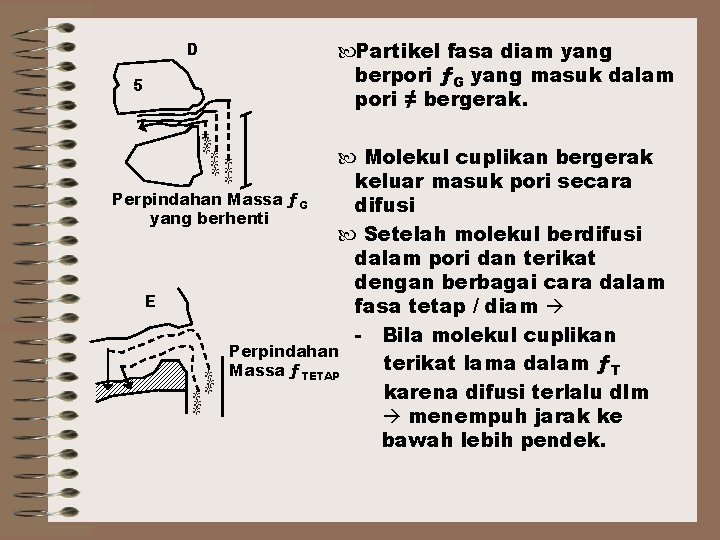 D

5

Perpindahan Massa $f_G$ yang berhenti

E

Perpindahan Massa $f_{TETAP}$

Partikel fasa diam yang berpori $f_G$ yang masuk dalam pori ≠ bergerak.

Molekul cuplikan bergerak keluar masuk pori secara difusi

Setelah molekul berdifusi dalam pori dan terikat dengan berbagai cara dalam fasa tetap / diam →

- Bila molekul cuplikan terikat lama dalam $f_T$ karena difusi terlalu dlm → menempuh jarak ke bawah lebih pendek.