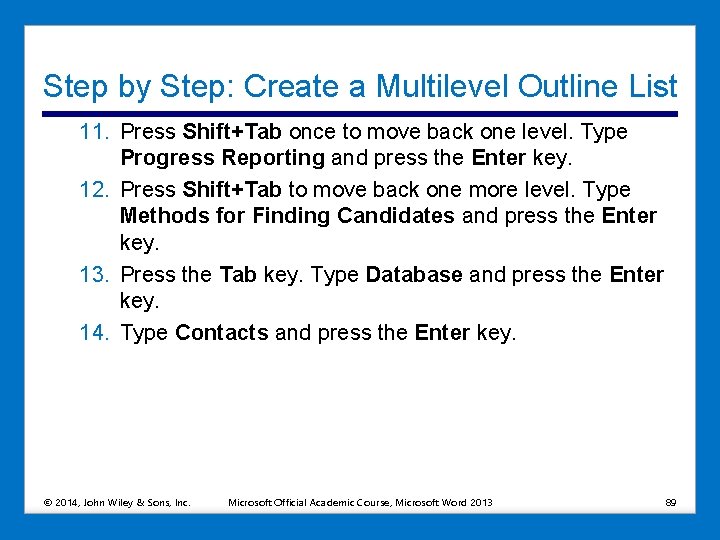 Step by Step: Create a Multilevel Outline List

11. Press Shift+Tab once to move back one level. Type Progress Reporting and press the Enter key.

12. Press Shift+Tab to move back one more level. Type Methods for Finding Candidates and press the Enter key.

13. Press the Tab key. Type Database and press the Enter key.

14. Type Contacts and press the Enter key.

© 2014, John Wiley & Sons, Inc. Microsoft Official Academic Course, Microsoft Word 2013 89