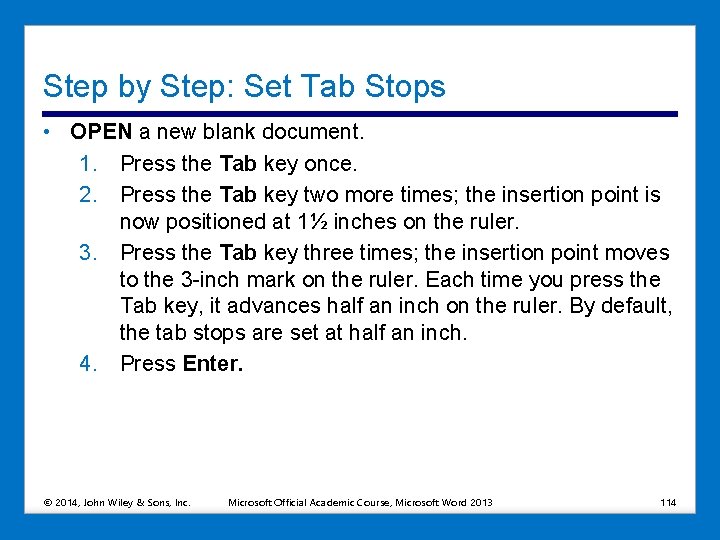 Step by Step: Set Tab Stops

• OPEN a new blank document.

1. Press the Tab key once.
2. Press the Tab key two more times; the insertion point is now positioned at 1½ inches on the ruler.
3. Press the Tab key three times; the insertion point moves to the 3-inch mark on the ruler. Each time you press the Tab key, it advances half an inch on the ruler. By default, the tab stops are set at half an inch.
4. Press Enter.

© 2014, John Wiley & Sons, Inc. Microsoft Official Academic Course, Microsoft Word 2013 114