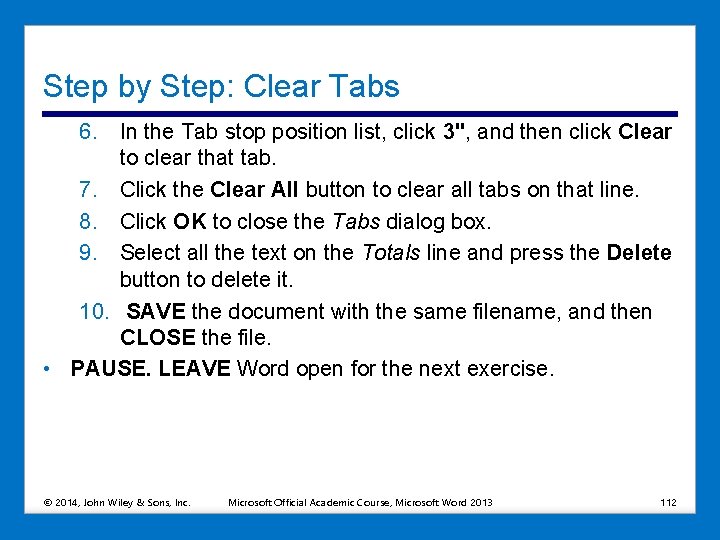 Step by Step: Clear Tabs

6. In the Tab stop position list, click 3", and then click Clear to clear that tab.

7. Click the Clear All button to clear all tabs on that line.

8. Click OK to close the Tabs dialog box.

9. Select all the text on the Totals line and press the Delete button to delete it.

10. SAVE the document with the same filename, and then CLOSE the file.

• PAUSE. LEAVE Word open for the next exercise.

© 2014, John Wiley & Sons, Inc. Microsoft Official Academic Course, Microsoft Word 2013 112