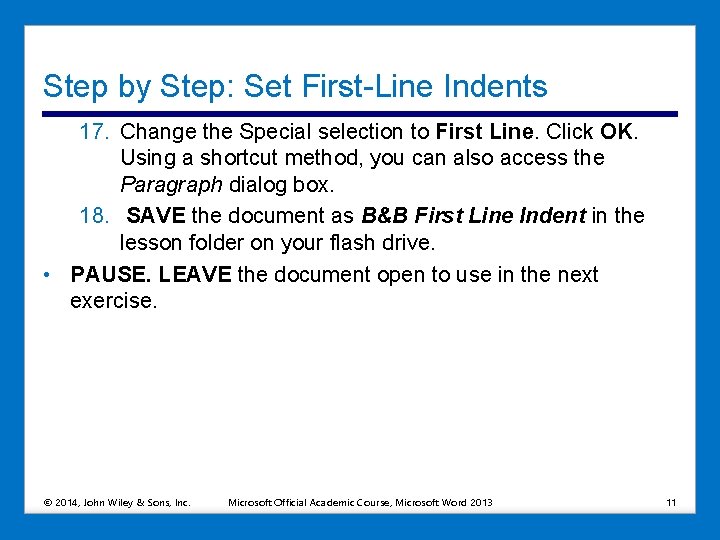 Step by Step: Set First-Line Indents

17. Change the Special selection to First Line. Click OK. Using a shortcut method, you can also access the Paragraph dialog box.

18. SAVE the document as B&B First Line Indent in the lesson folder on your flash drive.

• PAUSE. LEAVE the document open to use in the next exercise.

© 2014, John Wiley & Sons, Inc. Microsoft Official Academic Course, Microsoft Word 2013 11