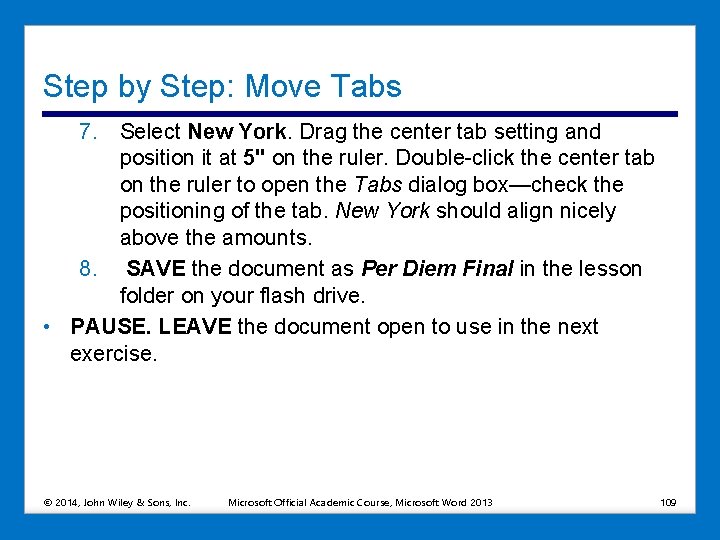 Step by Step: Move Tabs

7. Select New York. Drag the center tab setting and position it at 5" on the ruler. Double-click the center tab on the ruler to open the Tabs dialog box—check the positioning of the tab. New York should align nicely above the amounts.

8. SAVE the document as Per Diem Final in the lesson folder on your flash drive.

• PAUSE. LEAVE the document open to use in the next exercise.

© 2014, John Wiley & Sons, Inc. Microsoft Official Academic Course, Microsoft Word 2013 109