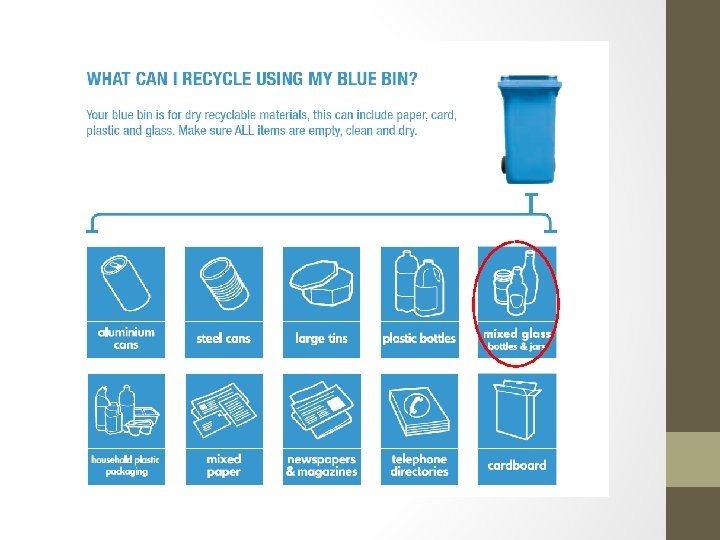 WHAT CAN I RECYCLE USING MY BLUE BIN?

Your blue bin is for dry recyclable materials, this can include paper, card, plastic and glass. Make sure ALL items are empty, clean and dry.

aluminium cans

steel cans

large tins

plastic bottles

mixed glass bottles & jars

household plastic packaging

mixed paper

newspapers & magazines

telephone directories

cardboard