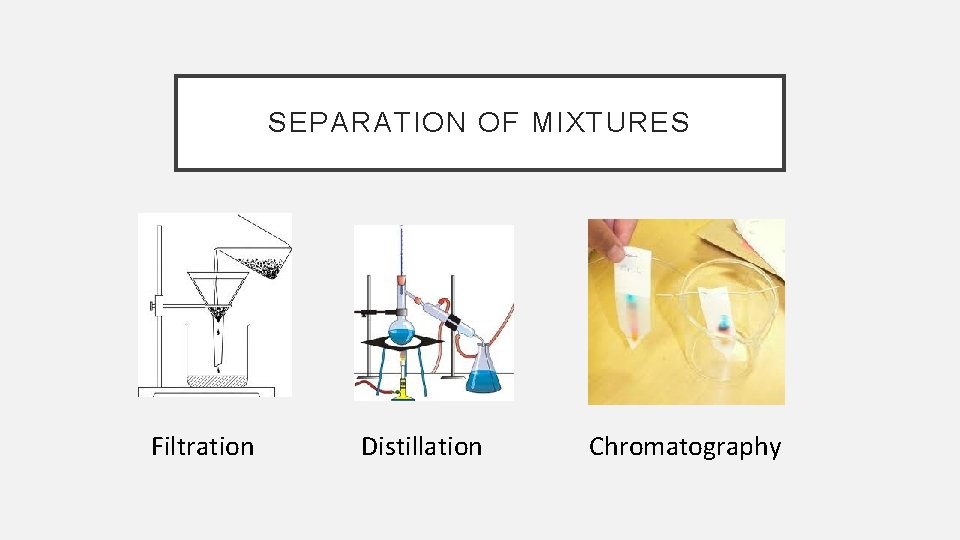 SEPARATION OF MIXTURES

Filtration

Distillation

Chromatography