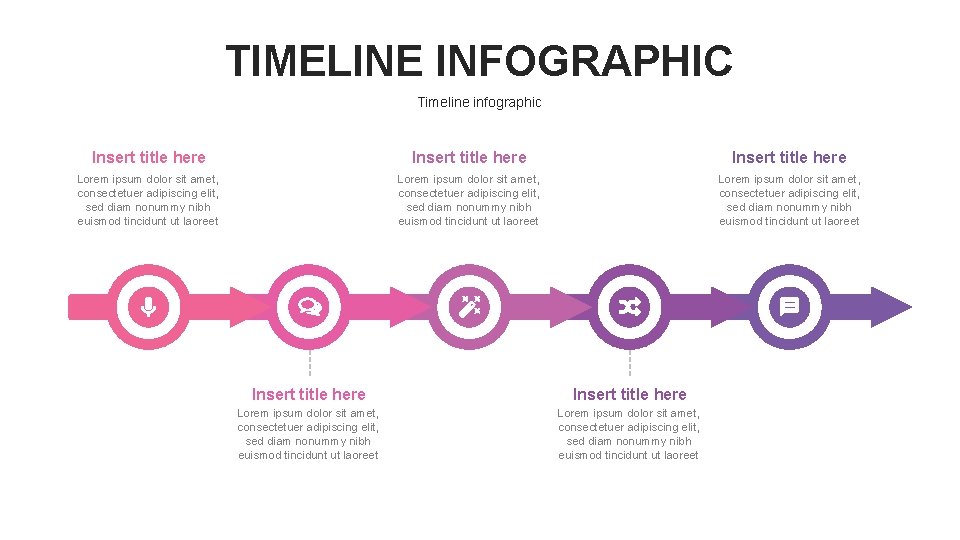 TIMELINE INFOGRAPHIC

Timeline infographic

Insert title here

Lorem ipsum dolor sit amet, consectetuer adipiscing elit, sed diam nonummy nibh euismod tincidunt ut laoreet

Insert title here

Lorem ipsum dolor sit amet, consectetuer adipiscing elit, sed diam nonummy nibh euismod tincidunt ut laoreet

Insert title here

Lorem ipsum dolor sit amet, consectetuer adipiscing elit, sed diam nonummy nibh euismod tincidunt ut laoreet

Insert title here

Lorem ipsum dolor sit amet, consectetuer adipiscing elit, sed diam nonummy nibh euismod tincidunt ut laoreet

Insert title here

Lorem ipsum dolor sit amet, consectetuer adipiscing elit, sed diam nonummy nibh euismod tincidunt ut laoreet