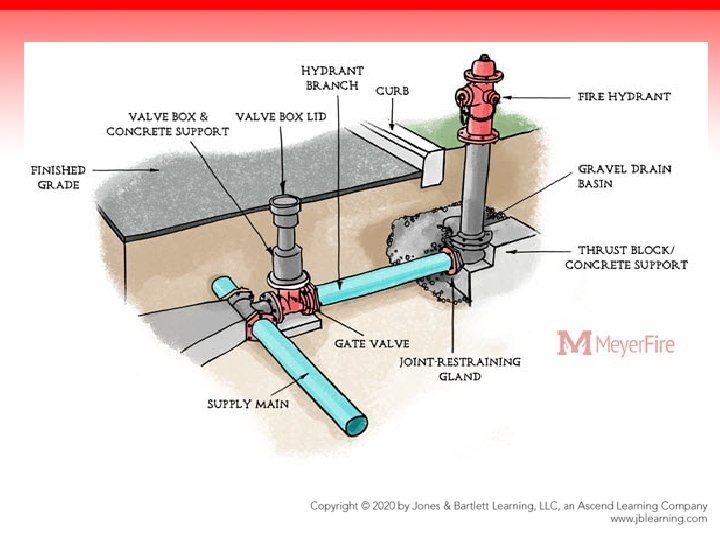 HYDRANT BRANCH

CURB

FIRE HYDRANT

VALVE BOX & CONCRETE SUPPORT

VALVE BOX LID

FINISHED GRADE

GRAVEL DRAIN BASIN

THRUST BLOCK/ CONCRETE SUPPORT

GATE VALVE

JOINT-RESTRAINING GLAND

SUPPLY MAIN

M MeyerFire

Copyright © 2020 by Jones & Bartlett Learning, LLC, an Ascend Learning Company
www.jblearning.com