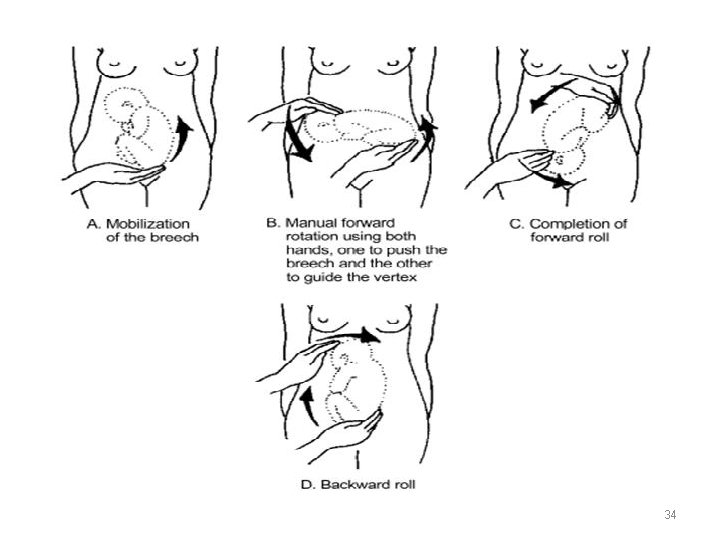 A. Mobilization of the breech

B. Manual forward rotation using both hands, one to push the breech and the other to guide the vertex

C. Completion of forward roll

D. Backward roll

34