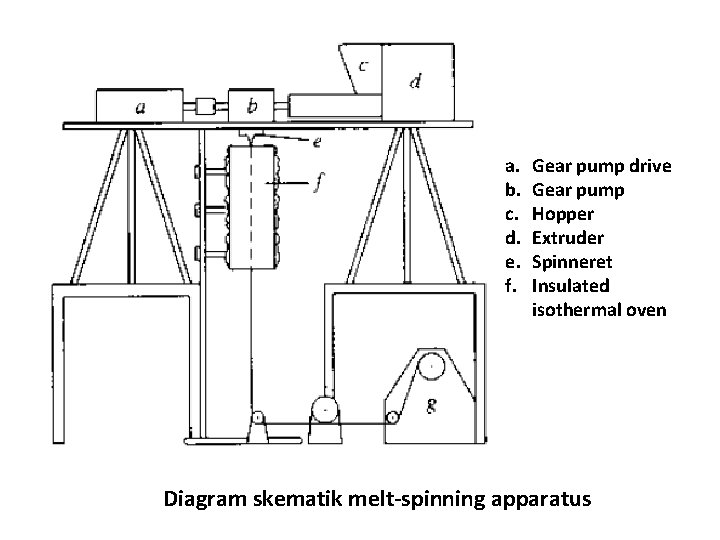 c
d
a
b
e
f
g

a. Gear pump drive
b. Gear pump
c. Hopper
d. Extruder
e. Spinneret
f. Insulated isothermal oven

Diagram skematik melt-spinning apparatus