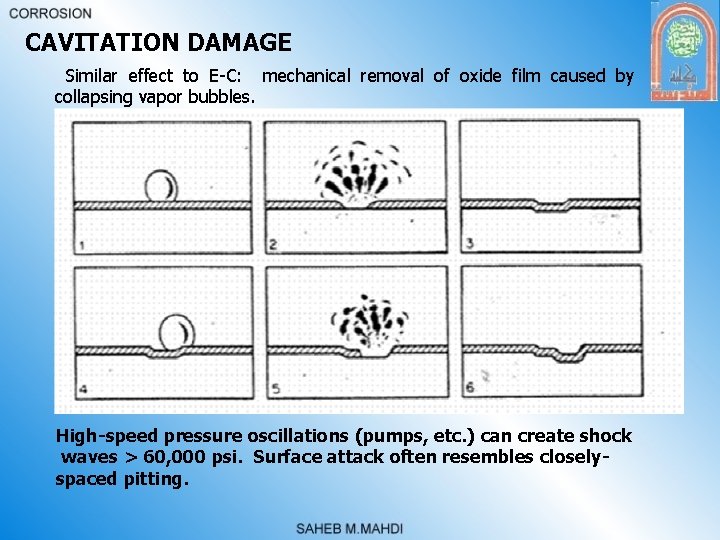 CORROSION

CAVITATION DAMAGE

Similar effect to E-C: mechanical removal of oxide film caused by collapsing vapor bubbles.

1

2

3

4

5

6

High-speed pressure oscillations (pumps, etc.) can create shock waves > 60,000 psi. Surface attack often resembles closely-spaced pitting.

SAHEB M.MAHDI