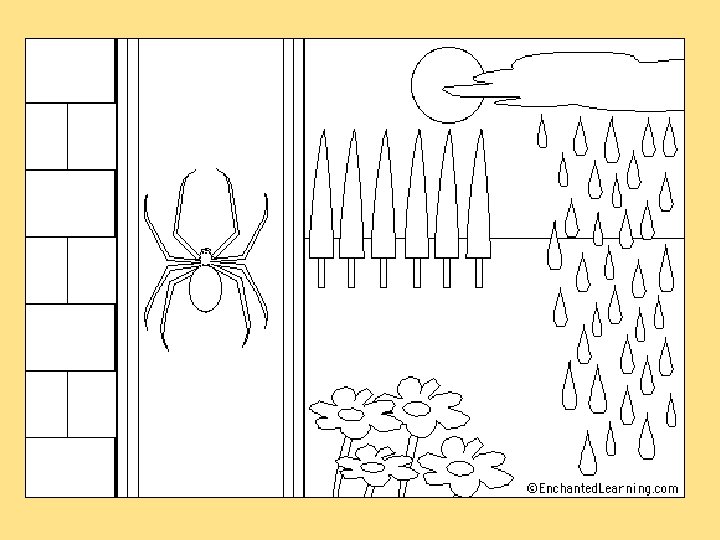 ©EnchantedLearning.com