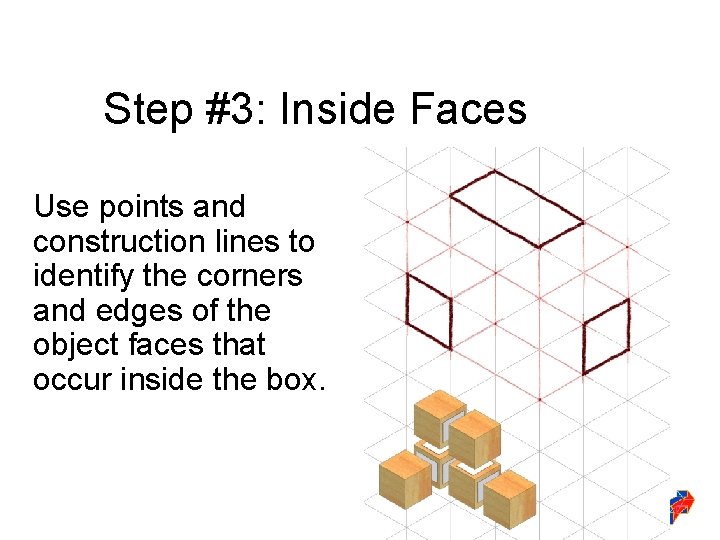 Step #3: Inside Faces

Use points and construction lines to identify the corners and edges of the object faces that occur inside the box.