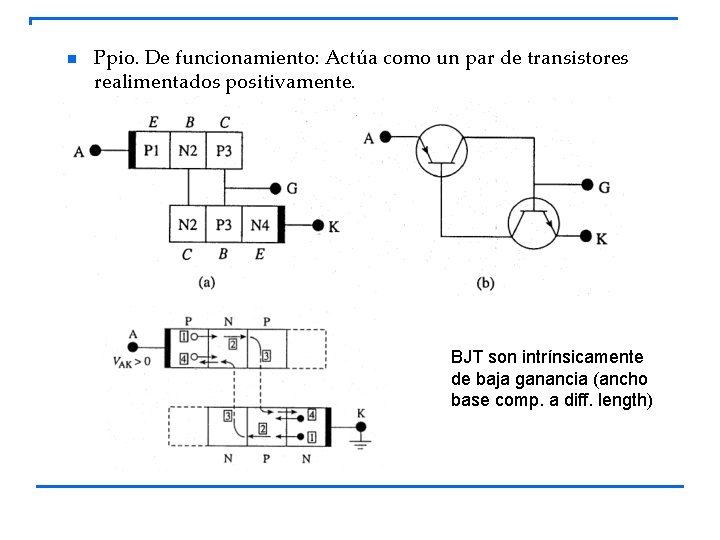 Ppio. De funcionamiento: Actúa como un par de transistores realimentados positivamente.

E B C
A P1 N2 P3
G
N2 P3 N4 K
C B E
(a)

A
G
K
(b)

P N P
A
$V_{AK} > 0$
1 2 3 4
3 2 4 1
K
N P N

BJT son intrínsicamente de baja ganancia (ancho base comp. a diff. length)