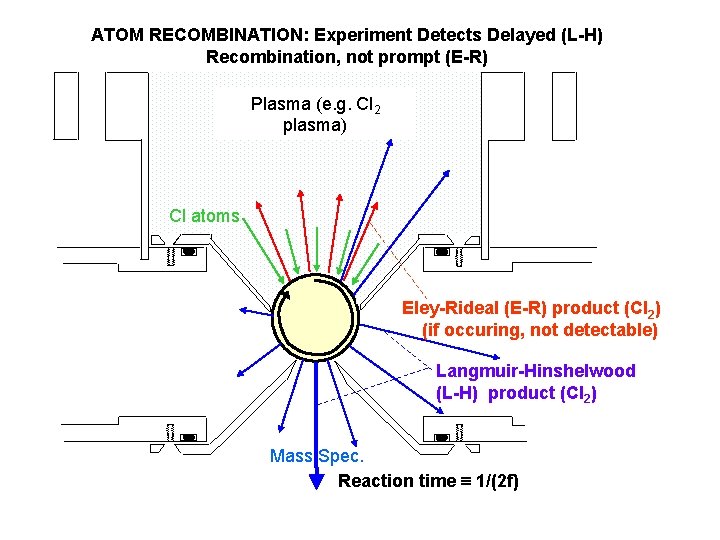 ATOM RECOMBINATION: Experiment Detects Delayed (L-H) Recombination, not prompt (E-R)

Plasma (e.g. $Cl_2$ plasma)

Cl atoms

Eley-Rideal (E-R) product ($Cl_2$) (if occuring, not detectable)

Langmuir-Hinshelwood (L-H) product ($Cl_2$)

Mass Spec.

Reaction time ≡ 1/(2f)