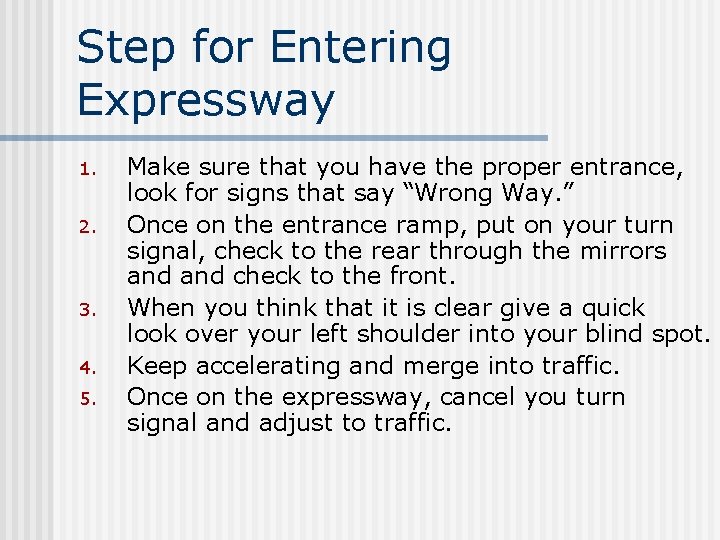 Step for Entering Expressway

1. Make sure that you have the proper entrance, look for signs that say “Wrong Way.”
2. Once on the entrance ramp, put on your turn signal, check to the rear through the mirrors and and check to the front.
3. When you think that it is clear give a quick look over your left shoulder into your blind spot.
4. Keep accelerating and merge into traffic.
5. Once on the expressway, cancel you turn signal and adjust to traffic.