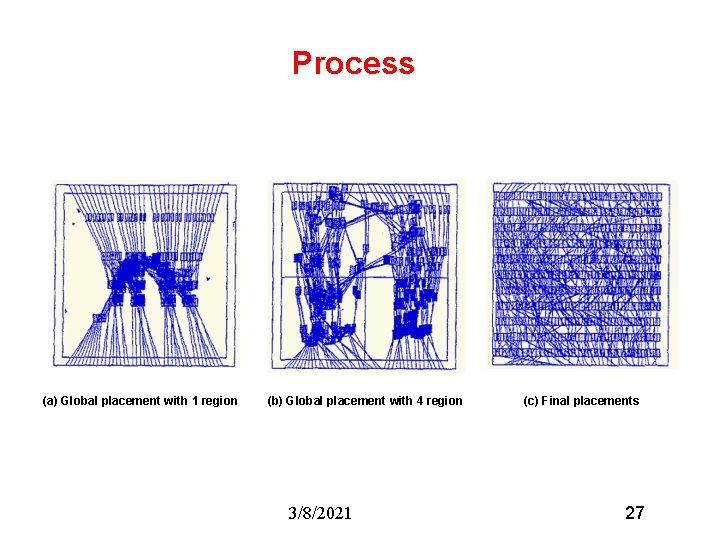 Process

(a) Global placement with 1 region

(b) Global placement with 4 region

(c) Final placements

3/8/2021

27