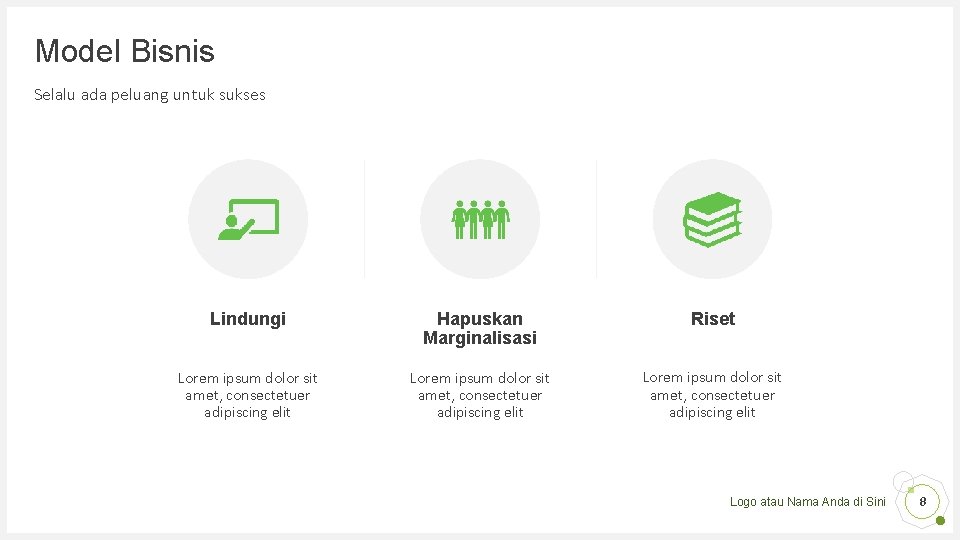 Model Bisnis

Selalu ada peluang untuk sukses

Lindungi

Lorem ipsum dolor sit amet, consectetuer adipiscing elit

Hapuskan Marginalisasi

Lorem ipsum dolor sit amet, consectetuer adipiscing elit

Riset

Lorem ipsum dolor sit amet, consectetuer adipiscing elit

Logo atau Nama Anda di Sini

8