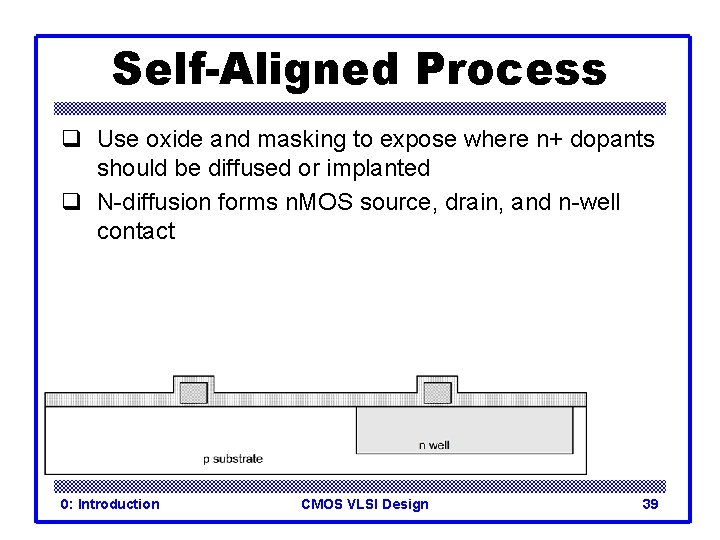 Self-Aligned Process

❑ Use oxide and masking to expose where n+ dopants should be diffused or implanted

❑ N-diffusion forms nMOS source, drain, and n-well contact

n well

p substrate

0: Introduction CMOS VLSI Design 39