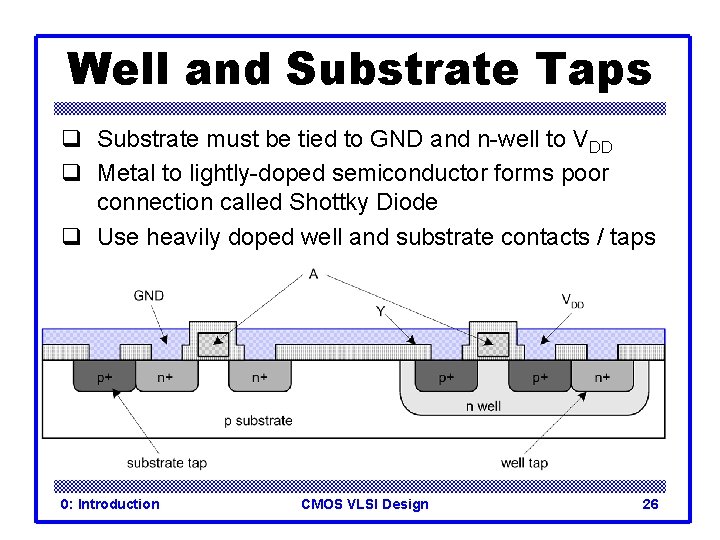 Well and Substrate Taps

❑ Substrate must be tied to GND and n-well to $V_{DD}$

❑ Metal to lightly-doped semiconductor forms poor connection called Shottky Diode

❑ Use heavily doped well and substrate contacts / taps

A

GND

Y

$V_{DD}$

p+

n+

n+

p+

p+

n+

n well

p substrate

substrate tap

well tap

0: Introduction

CMOS VLSI Design

26