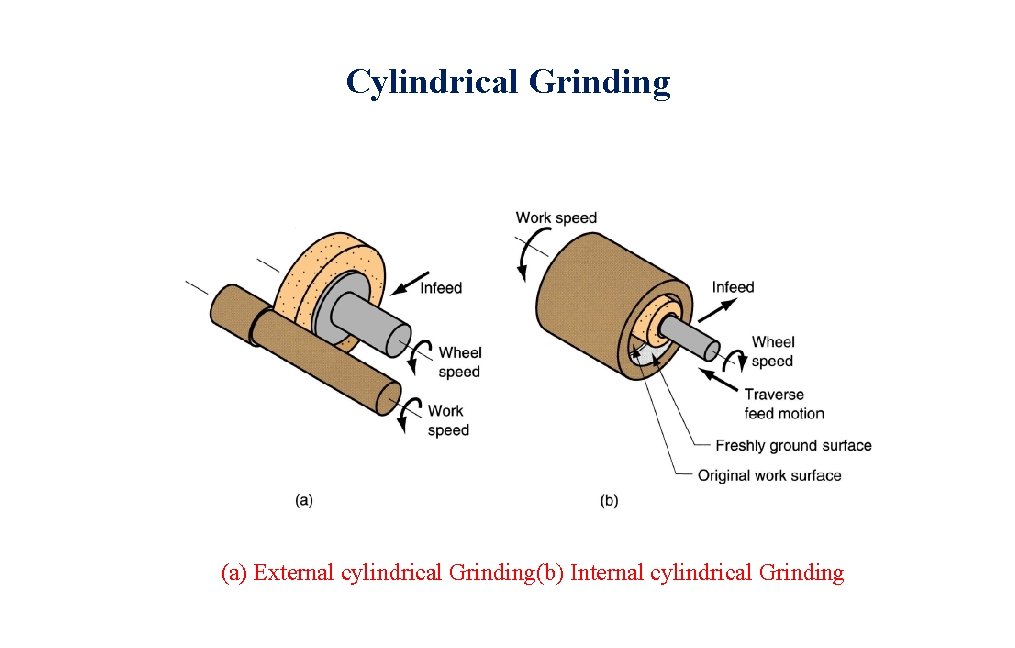 Cylindrical Grinding

Infeed
Wheel speed
Work speed
(a)

Work speed
Infeed
Wheel speed
Traverse feed motion
Freshly ground surface
Original work surface
(b)

(a) External cylindrical Grinding(b) Internal cylindrical Grinding